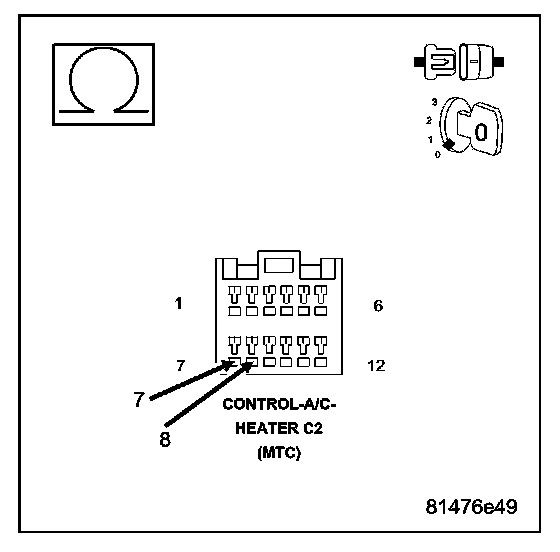 Ω

3
2
1
0
0

1
6
7
12

7
8

CONTROL-A/C-HEATER C2 (MTC)

81476e49