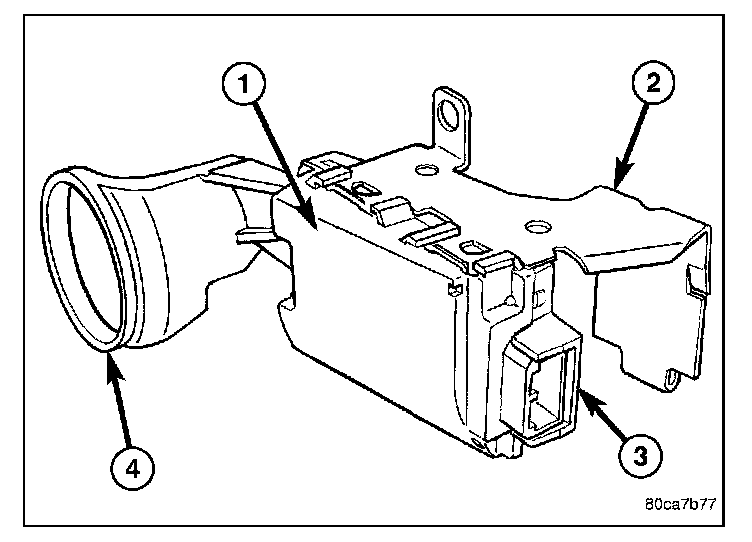 1
2
3
4
80ca7b77