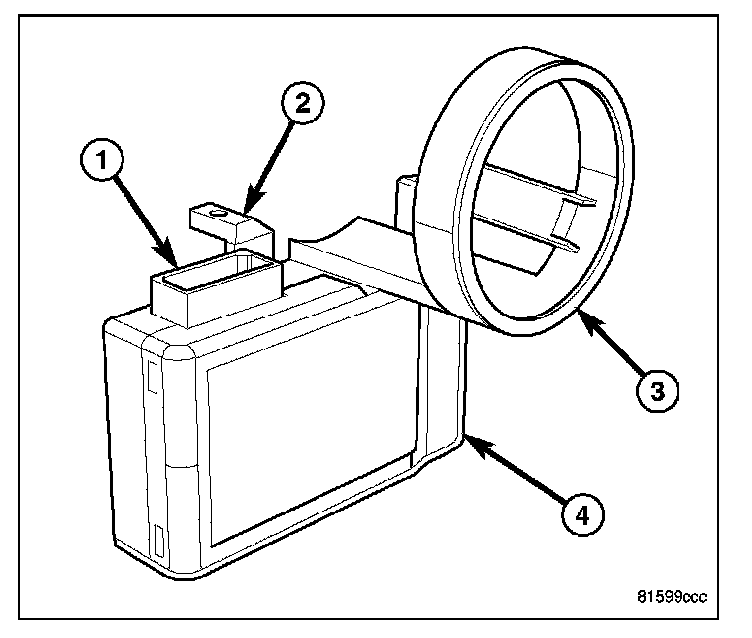 1
2
3
4
81599ccc