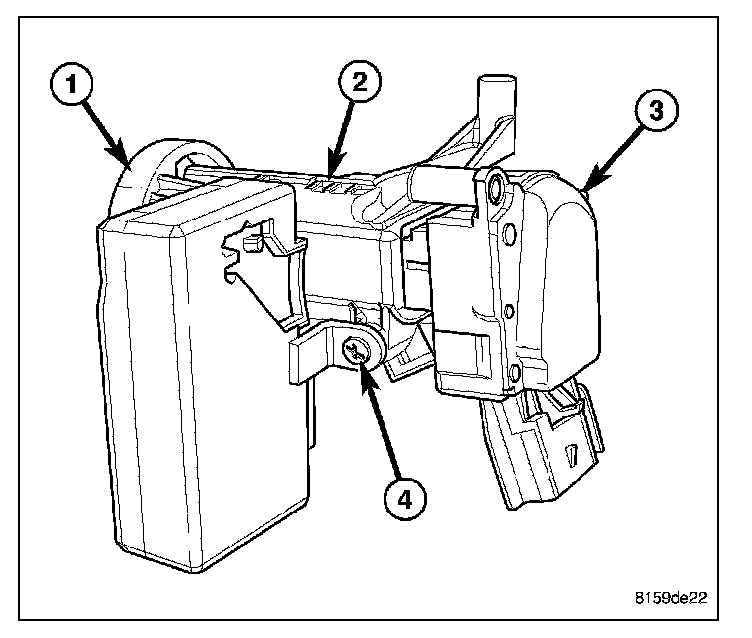 1
2
3
4
8159de22