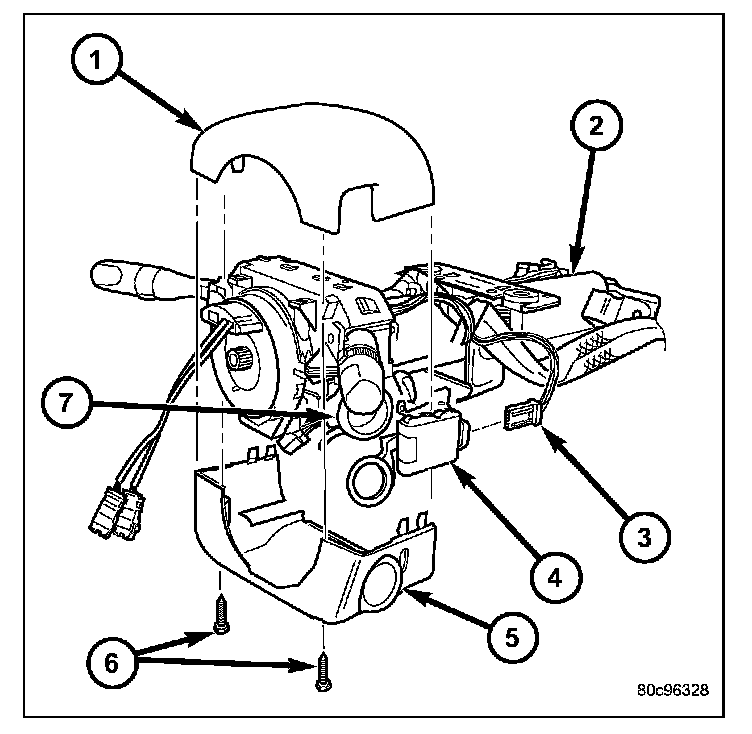 1
2
7
3
4
5
6
80c96328