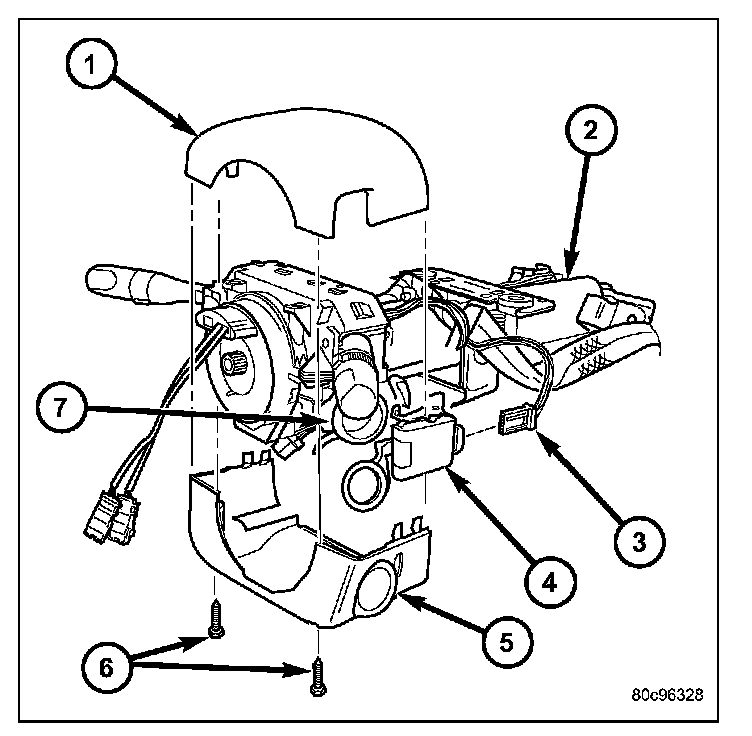 1
2
7
3
4
5
6
80c96328