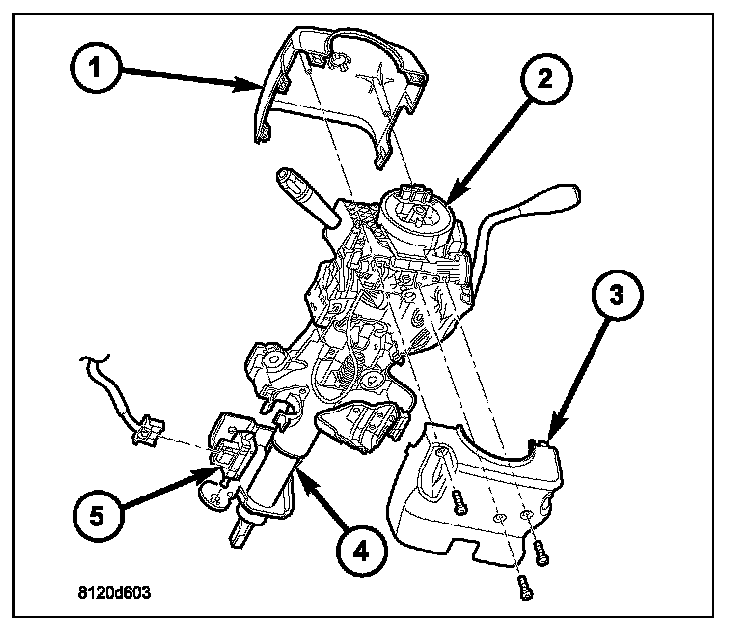 1
2
3
5
4
8120d603