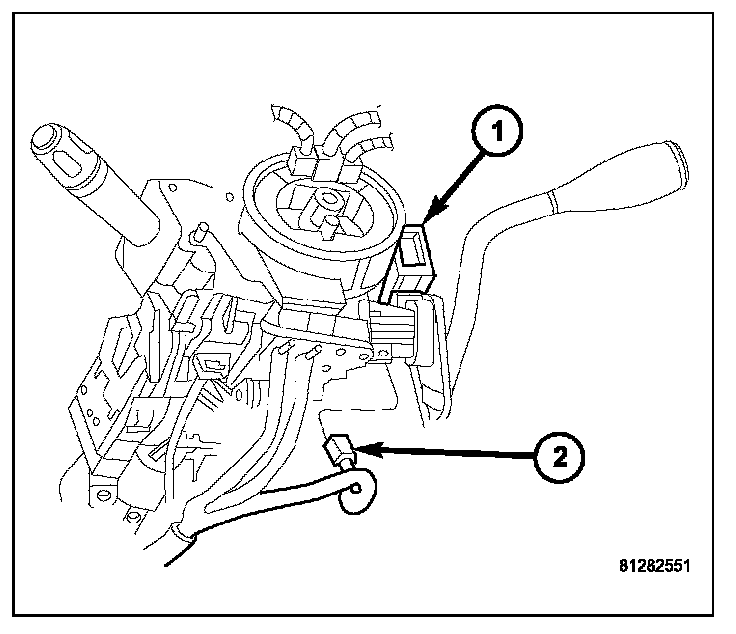 1
2
81282551