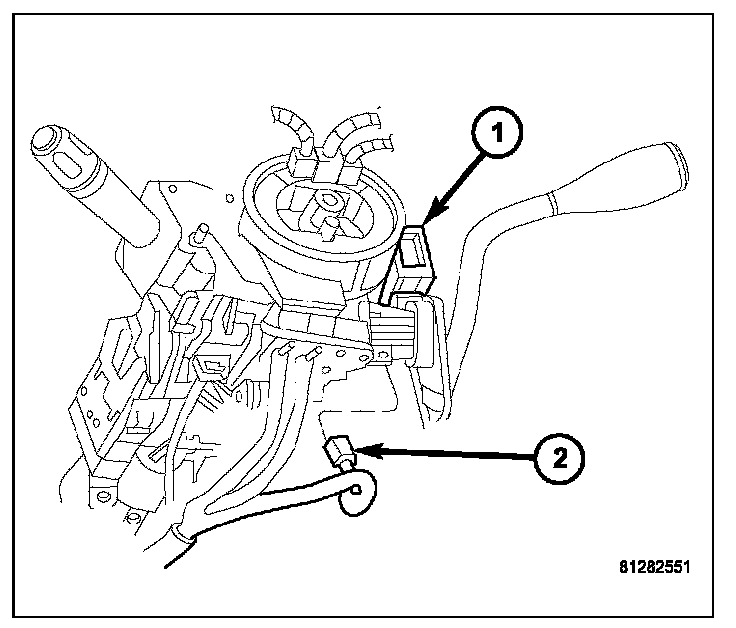 1
2
81282551