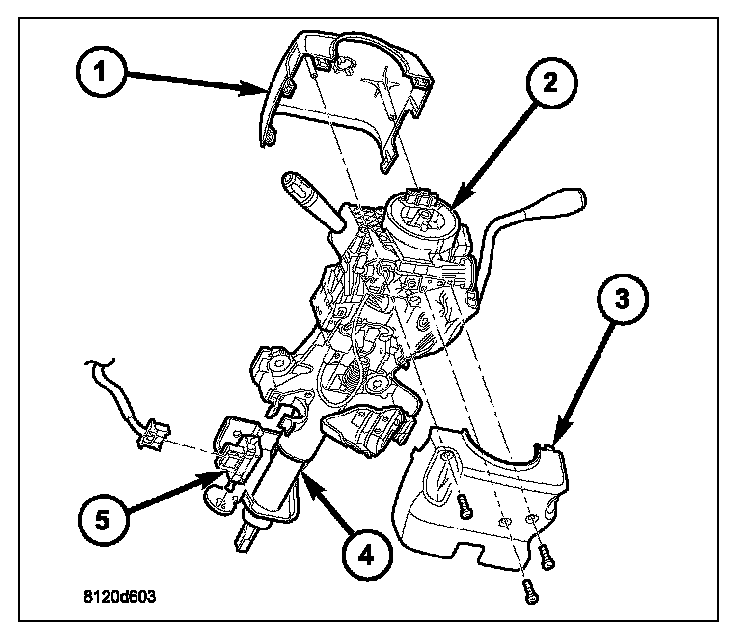 1
2
3
5
4
8120d603