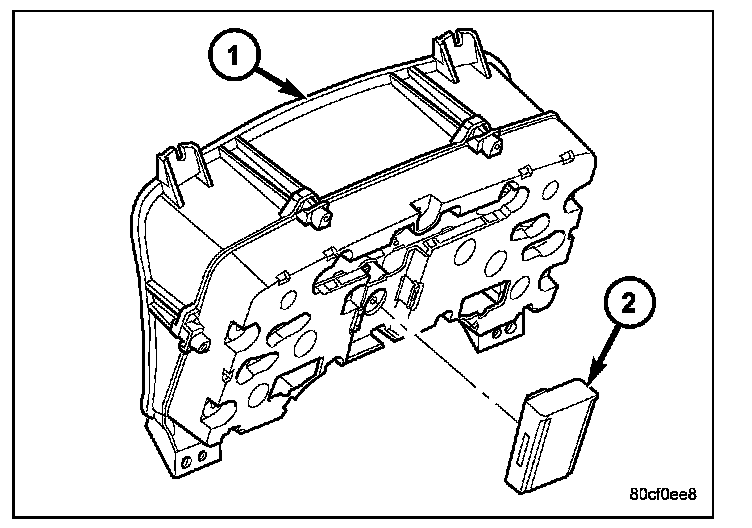 1

2

80cf0ee8