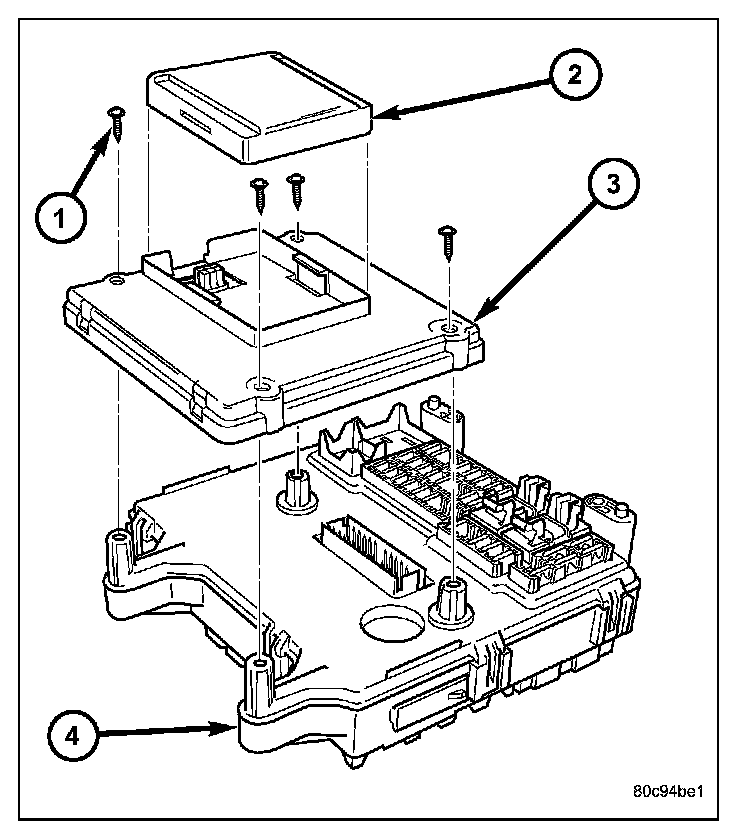 2
1
3
4
80c94be1