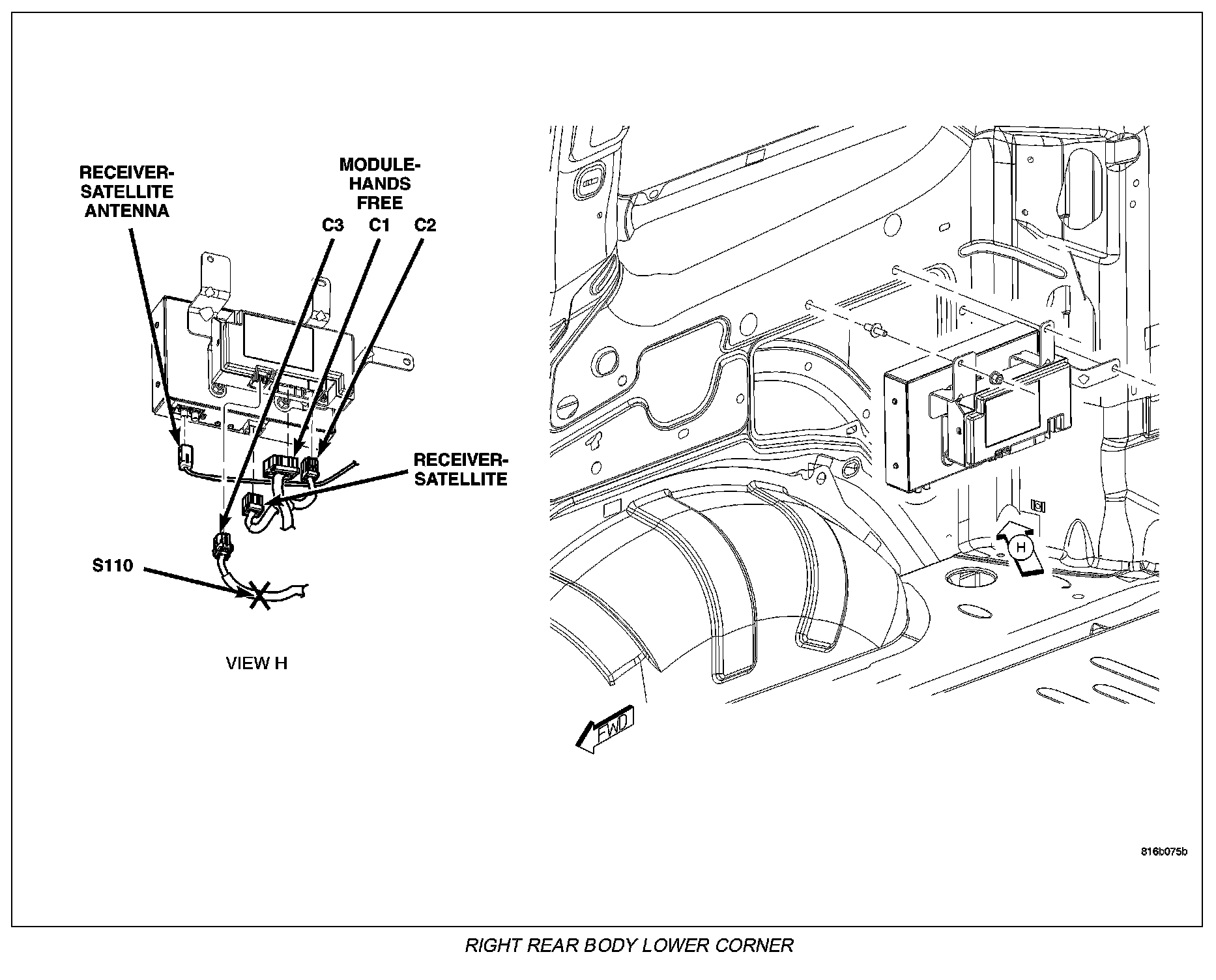 RECEIVER-SATELLITE ANTENNA

MODULE-HANDS FREE

C3 C1 C2

RECEIVER-SATELLITE

S110

VIEW H

H

FWD

816b075b

RIGHT REAR BODY LOWER CORNER