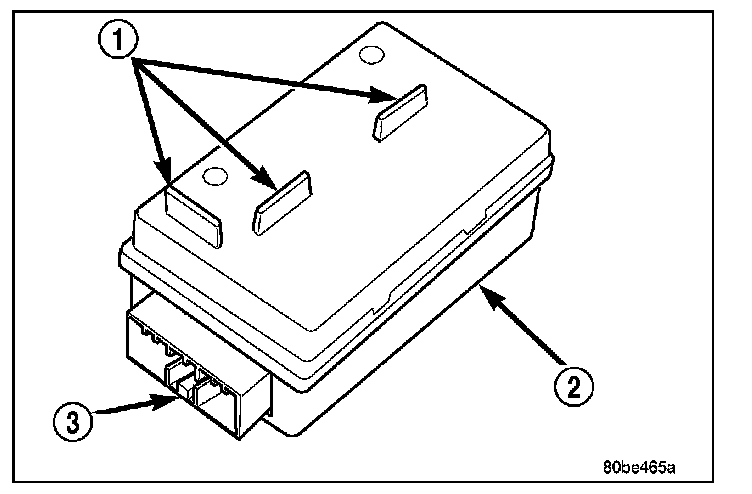 1
2
3
80be465a