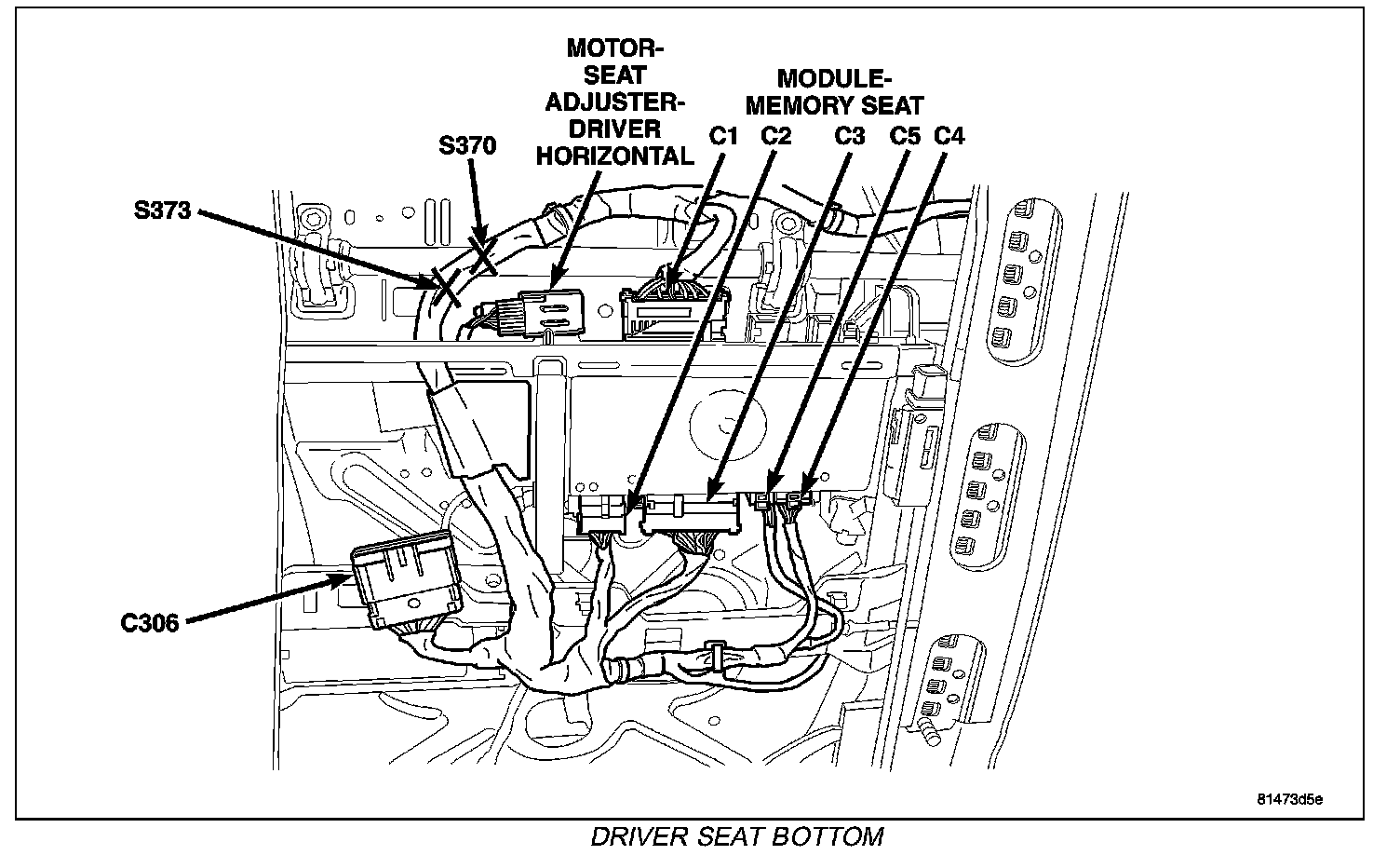 MOTOR-SEAT ADJUSTER-DRIVER HORIZONTAL

MODULE-MEMORY SEAT

C1 C2 C3 C5 C4

S370

S373

C306

81473d5e

DRIVER SEAT BOTTOM