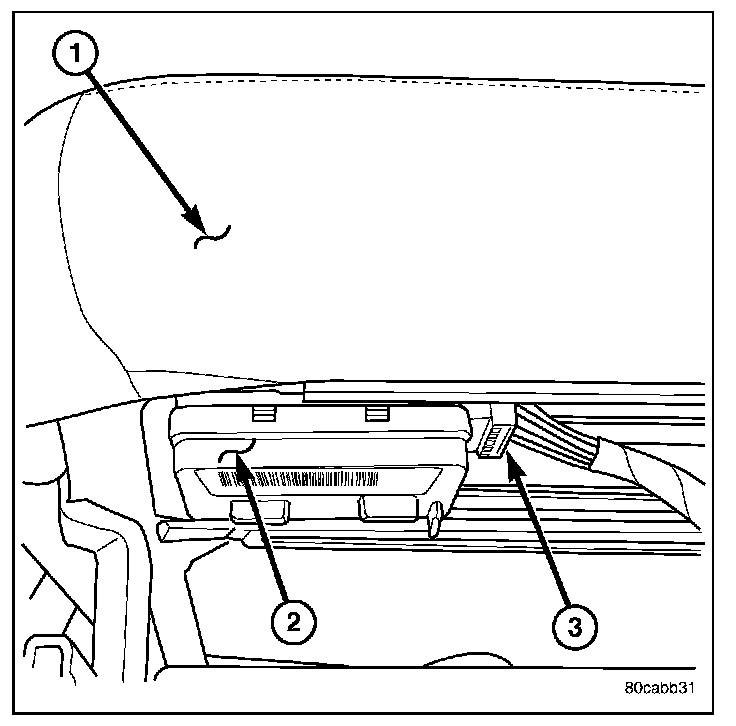 1
2
3
80cabb31