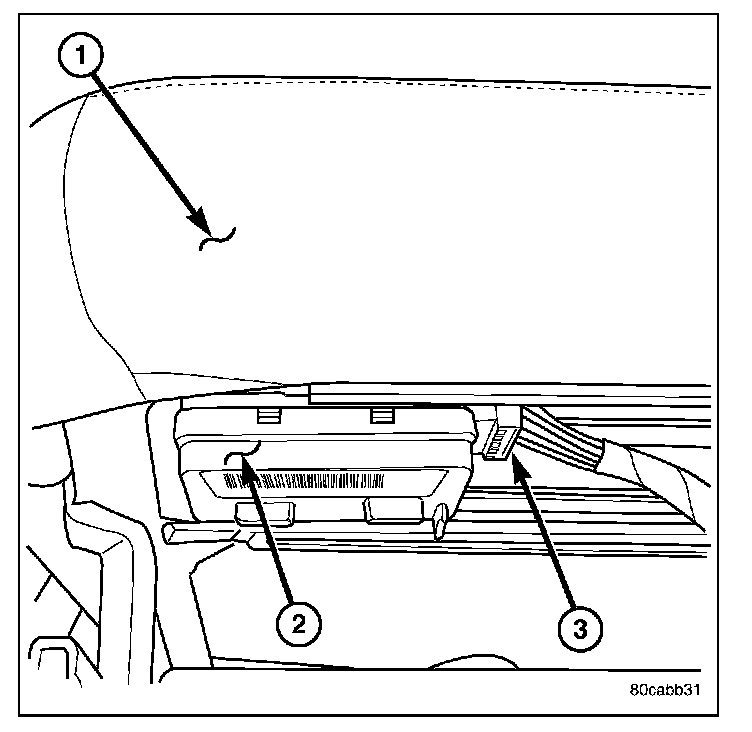 1
2
3
80cabb31