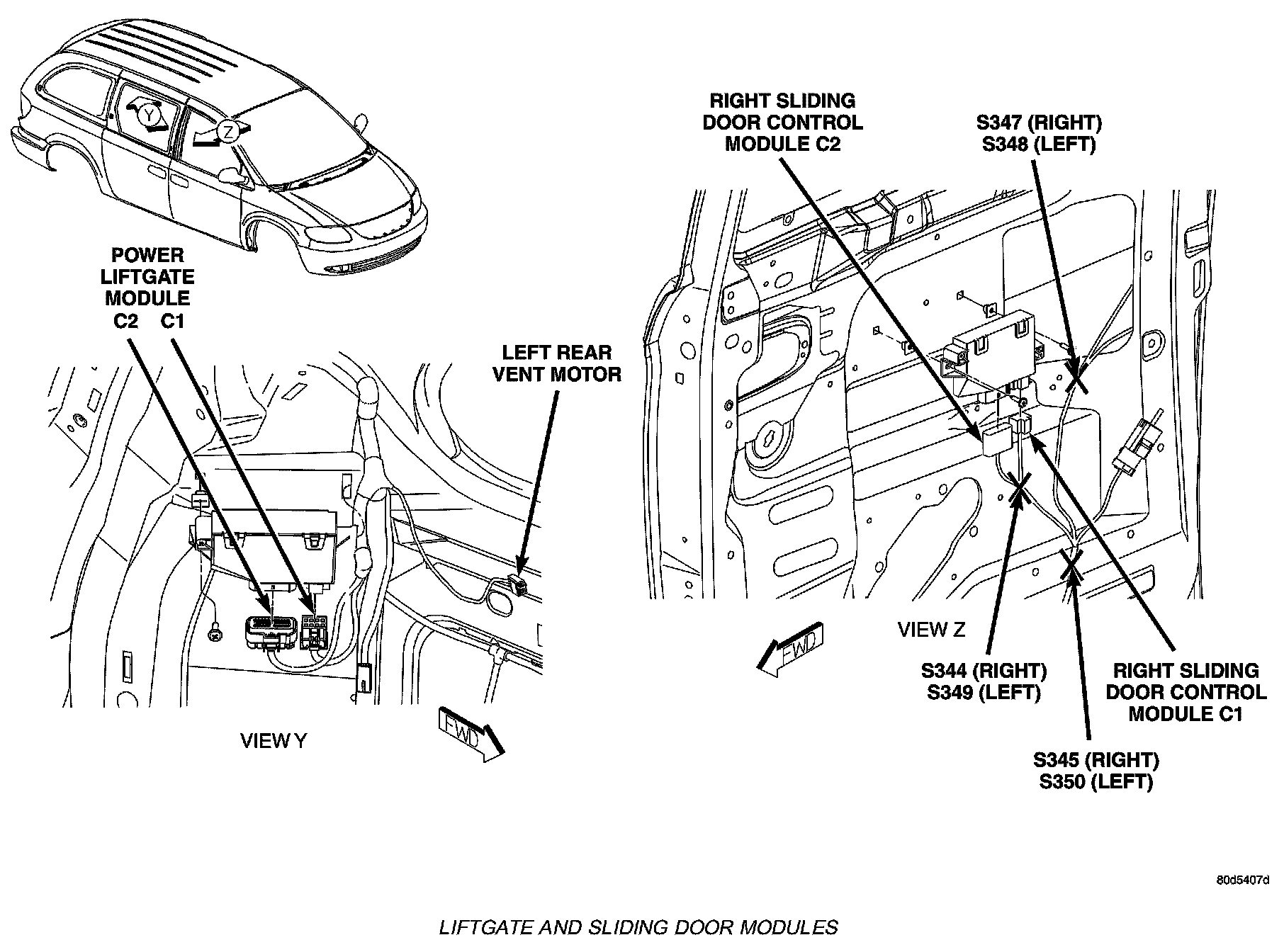 Y
Z

POWER LIFTGATE MODULE
C2 C1

LEFT REAR VENT MOTOR

VIEW Y

FWD

RIGHT SLIDING DOOR CONTROL MODULE C2

S347 (RIGHT)
S348 (LEFT)

VIEW Z

FWD

S344 (RIGHT)
S349 (LEFT)

RIGHT SLIDING DOOR CONTROL MODULE C1

S345 (RIGHT)
S350 (LEFT)

80d5407d

LIFTGATE AND SLIDING DOOR MODULES