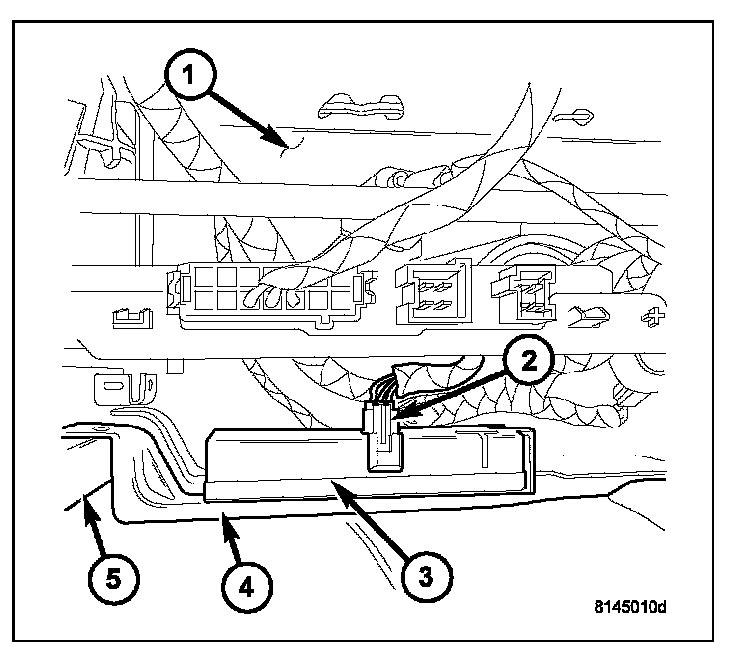 1
2
5
4
3
8145010d