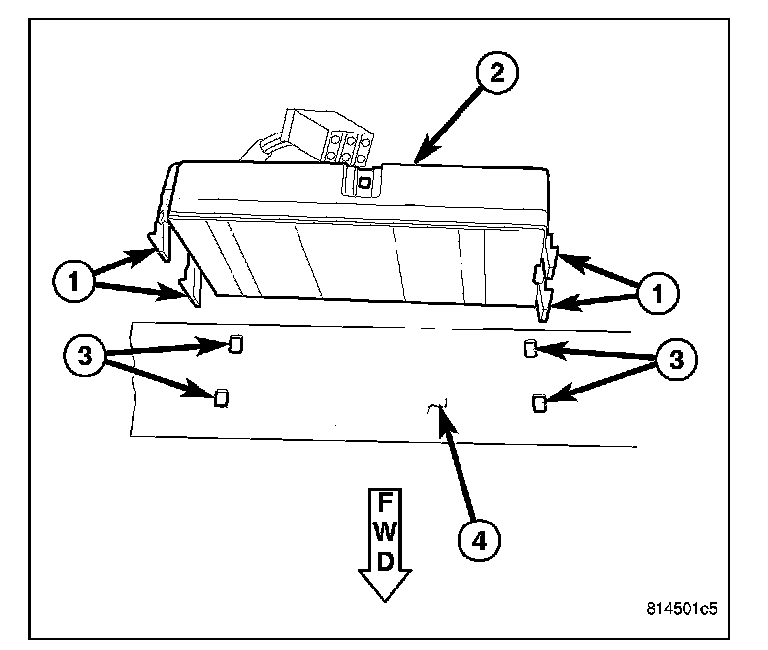 2

1

1

3

3

4

F
W
D

814501c5