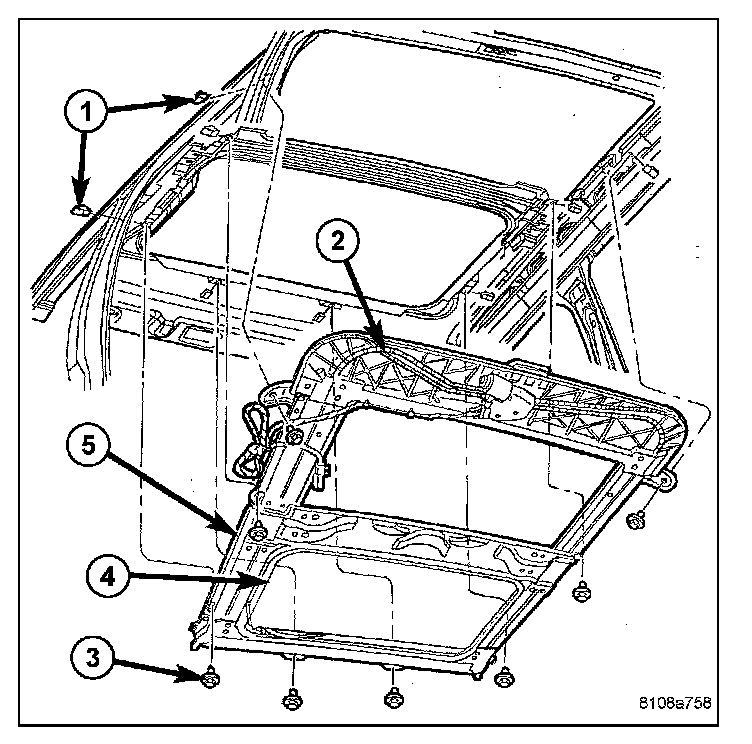 1
2
5
4
3
8108a758