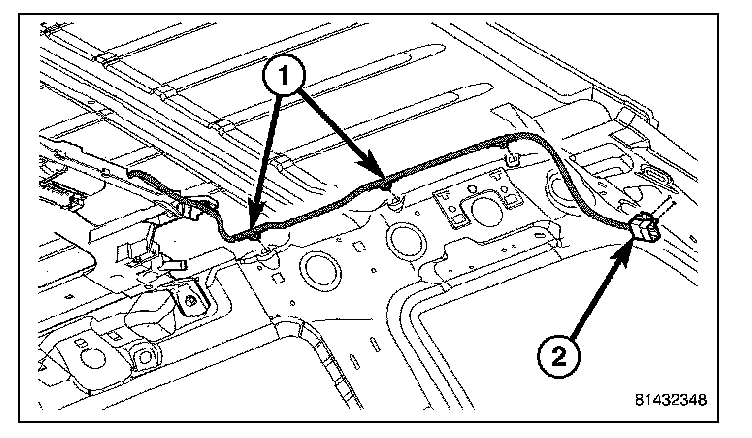 1
2
81432348