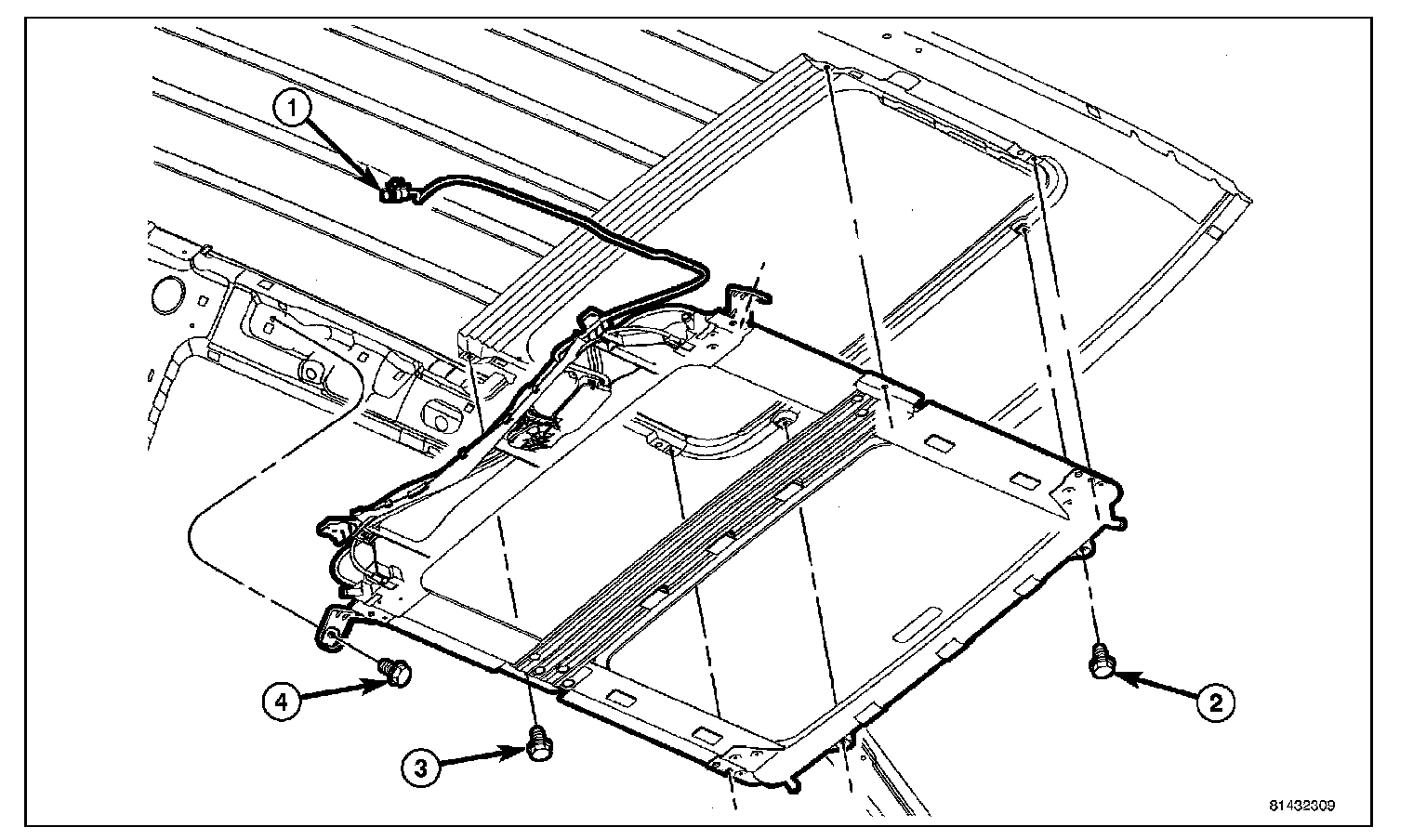 1
4
3
2
81432309