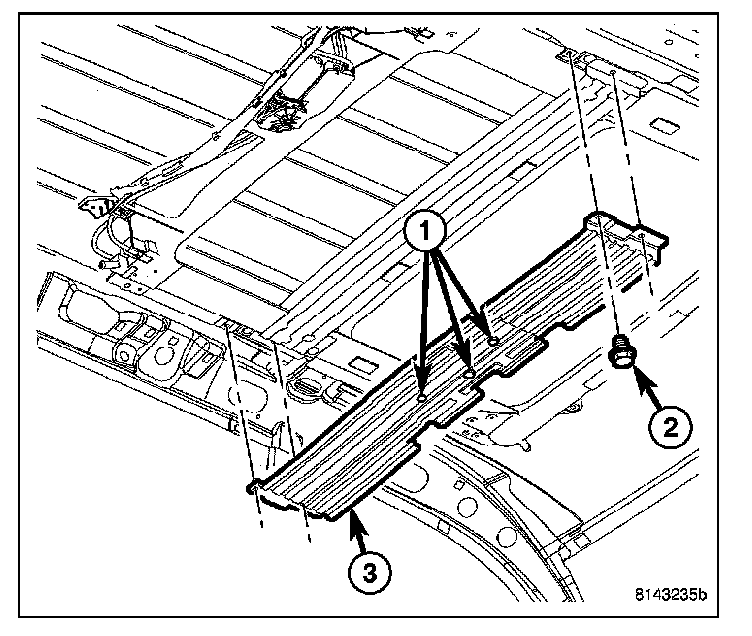 1
2
3
8143235b