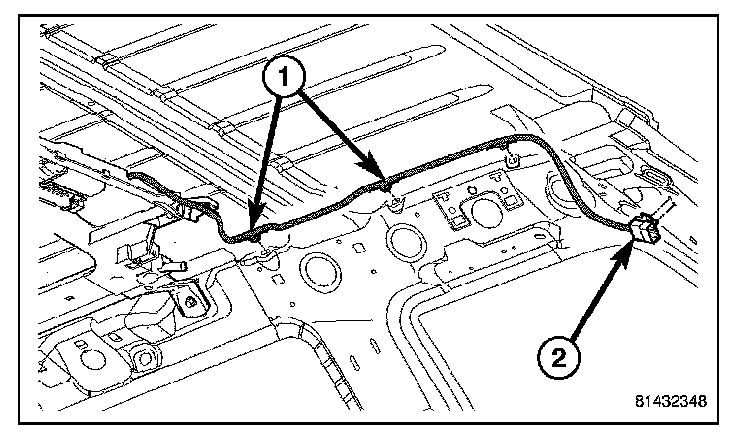 1
2
81432348