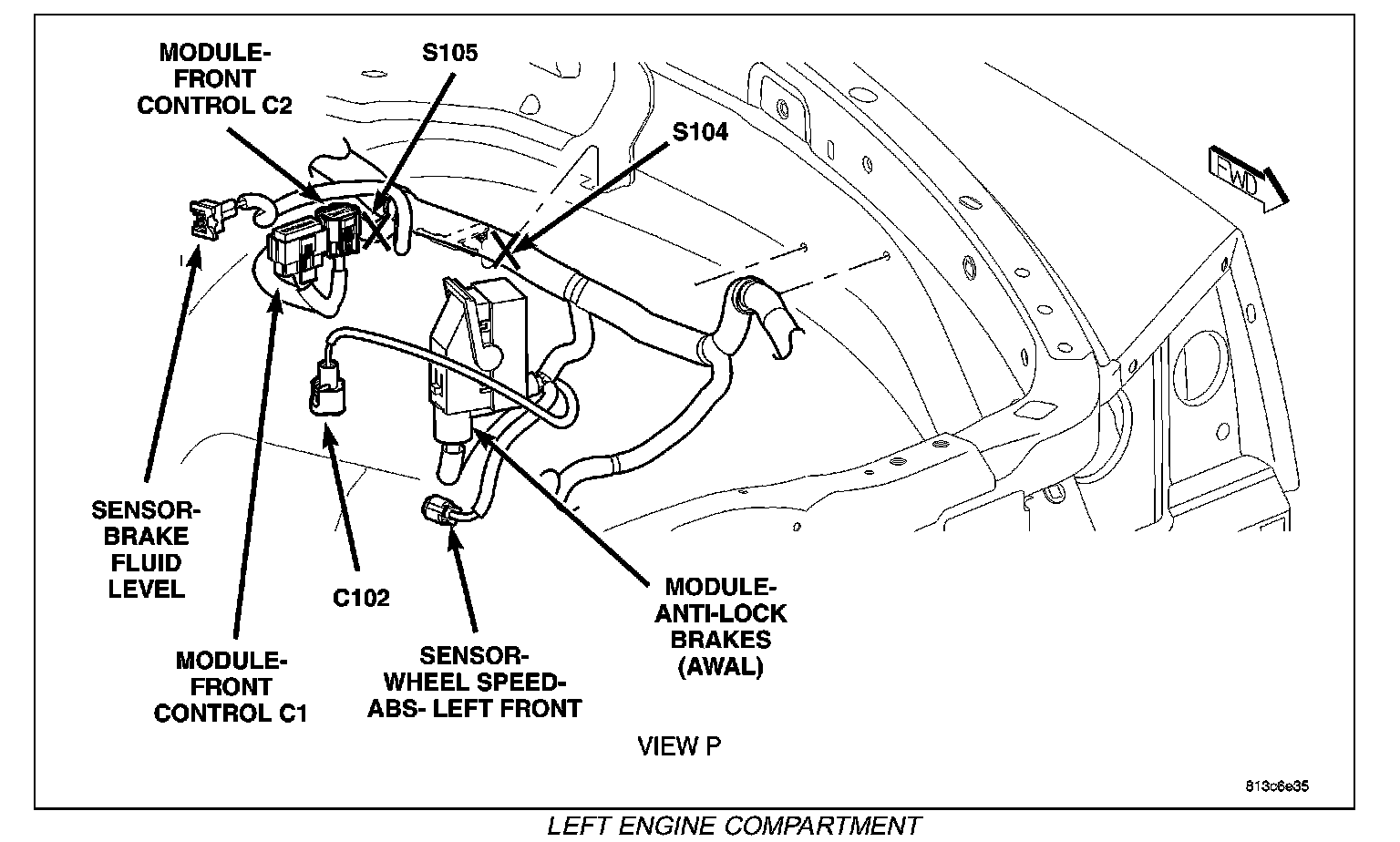 MODULE-FRONT CONTROL C2

S105

S104

FWD

SENSOR-BRAKE FLUID LEVEL

C102

MODULE-FRONT CONTROL C1

SENSOR-WHEEL SPEED-ABS- LEFT FRONT

MODULE-ANTI-LOCK BRAKES (AWAL)

VIEW P

813c6e35

LEFT ENGINE COMPARTMENT