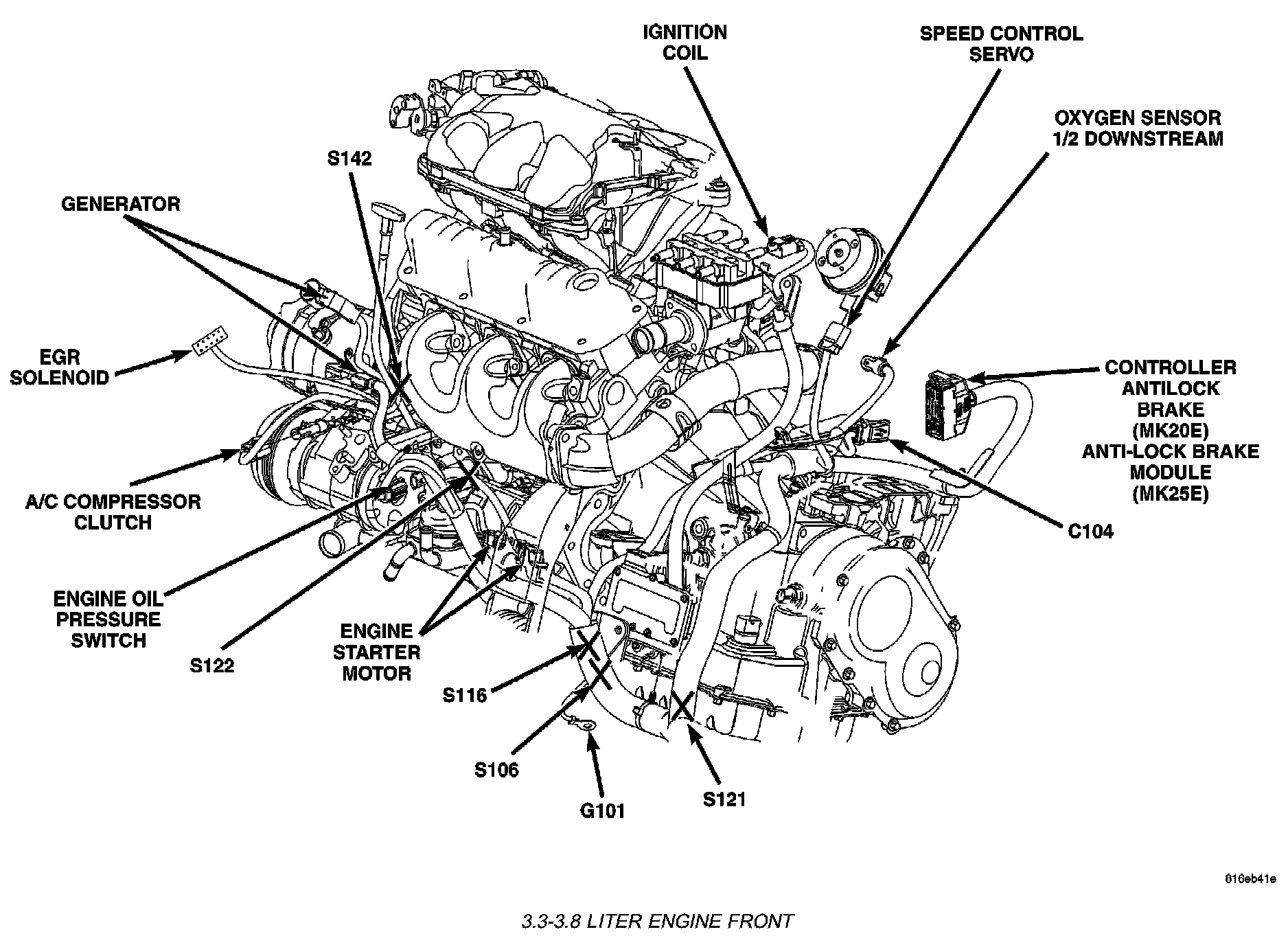 IGNITION COIL

SPEED CONTROL SERVO

OXYGEN SENSOR 1/2 DOWNSTREAM

S142

GENERATOR

EGR SOLENOID

CONTROLLER ANTILOCK BRAKE (MK20E) ANTI-LOCK BRAKE MODULE (MK25E)

A/C COMPRESSOR CLUTCH

C104

ENGINE OIL PRESSURE SWITCH

S122

ENGINE STARTER MOTOR

S116

S106

G101

S121

816eb41e

3.3-3.8 LITER ENGINE FRONT