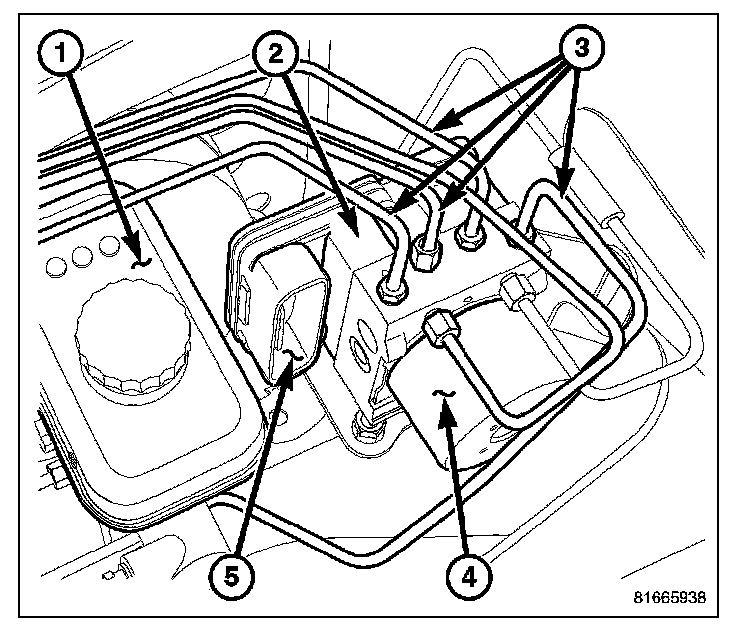 1
2
3
5
4
81665938