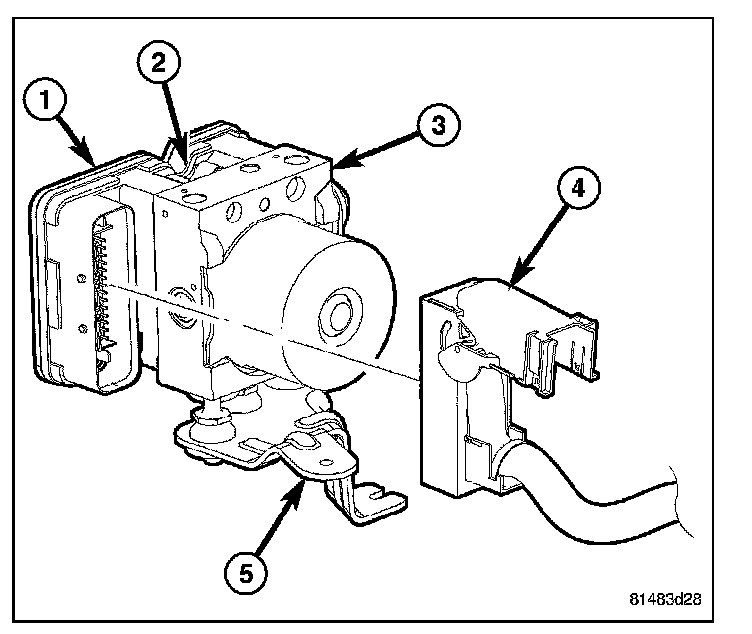 1
2
3
4
5
81483d28