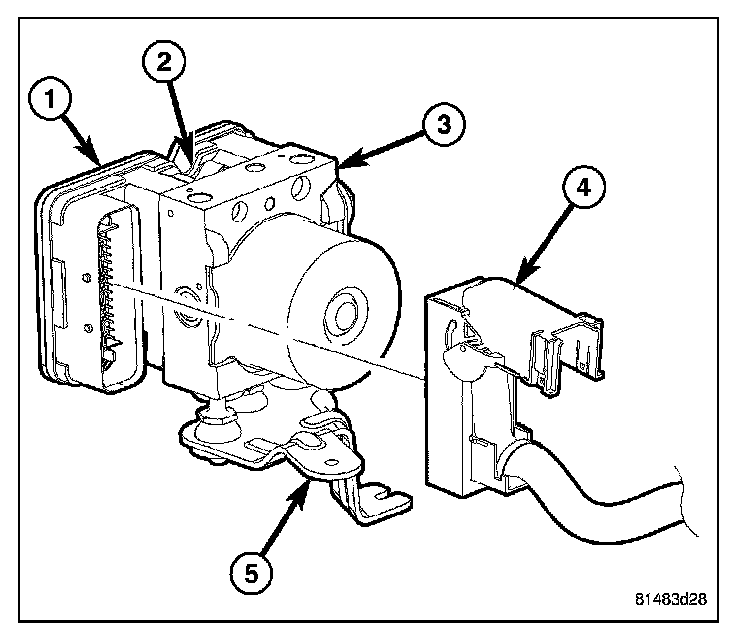 1
2
3
4
5
81483d28