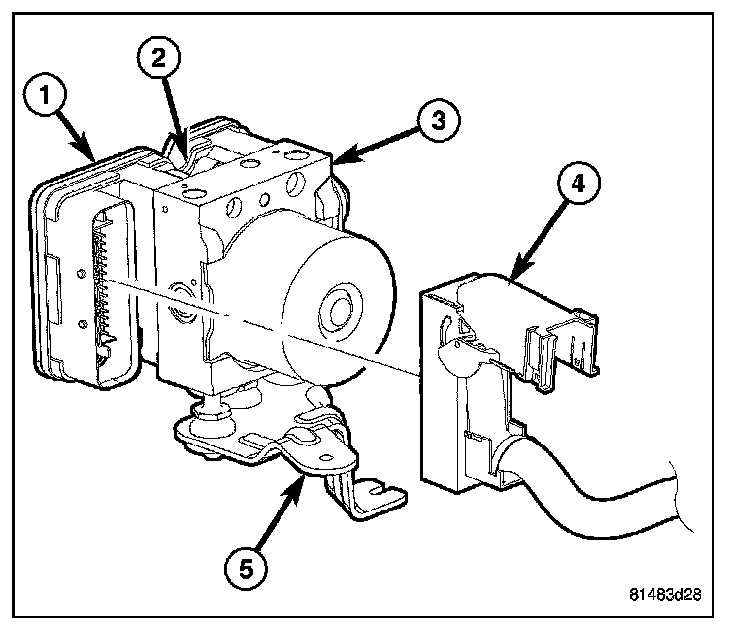 1
2
3
4
5
81483d28