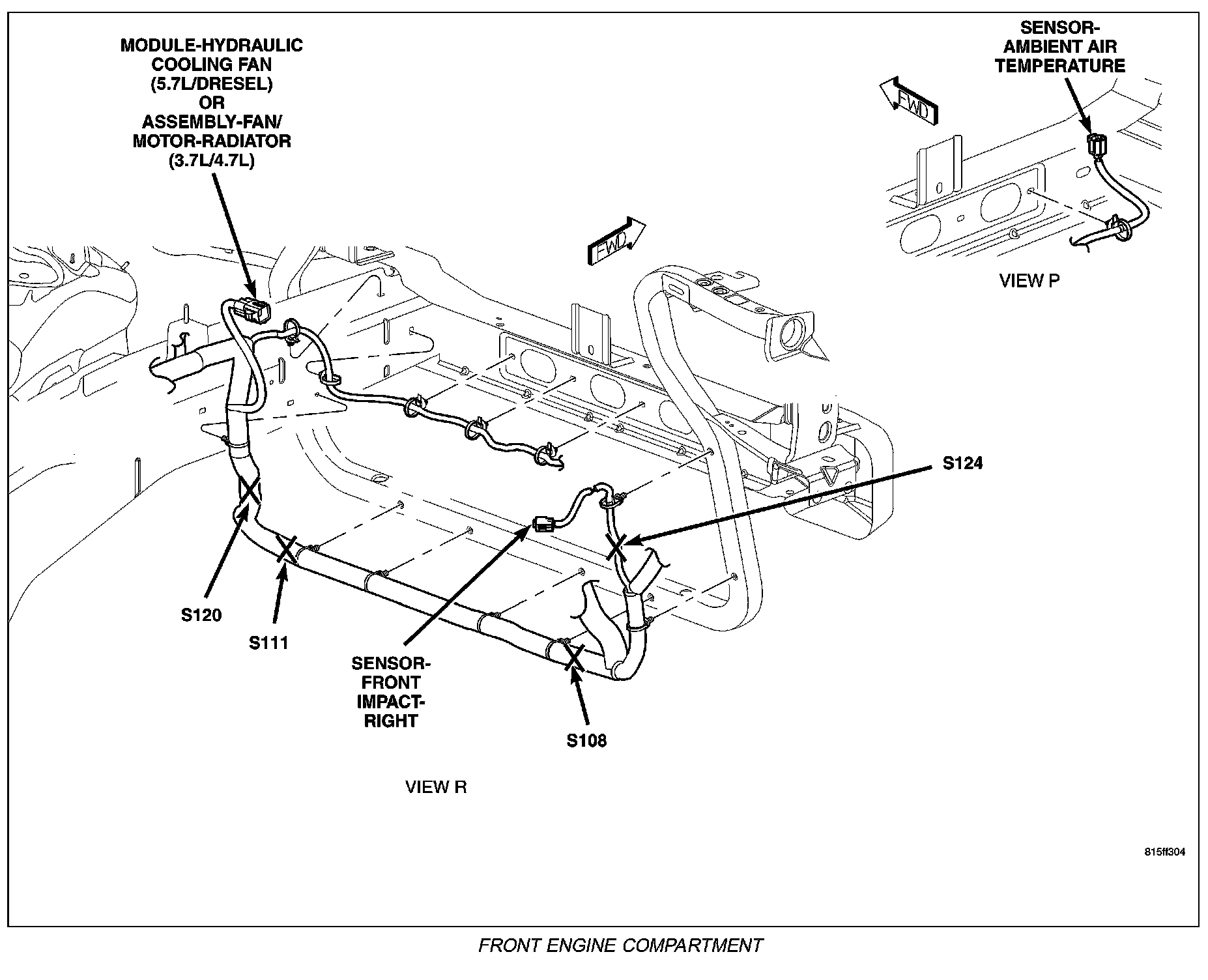 MODULE-HYDRAULIC COOLING FAN (5.7L/DRESEL) OR ASSEMBLY-FAN/ MOTOR-RADIATOR (3.7L/4.7L)

SENSOR-AMBIENT AIR TEMPERATURE

FWD

FWD

VIEW P

S124

S120

S111

SENSOR-FRONT IMPACT-RIGHT

S108

VIEW R

815ff304

FRONT ENGINE COMPARTMENT