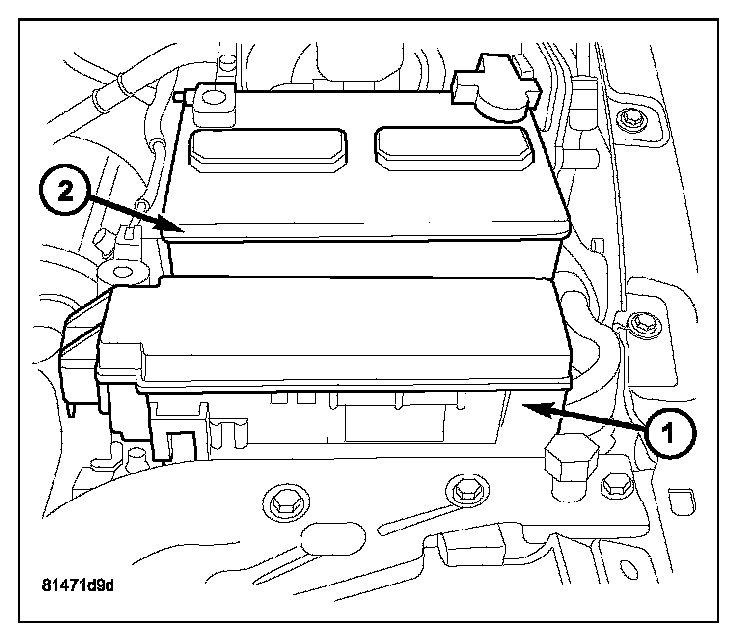 2

1

81471d9d