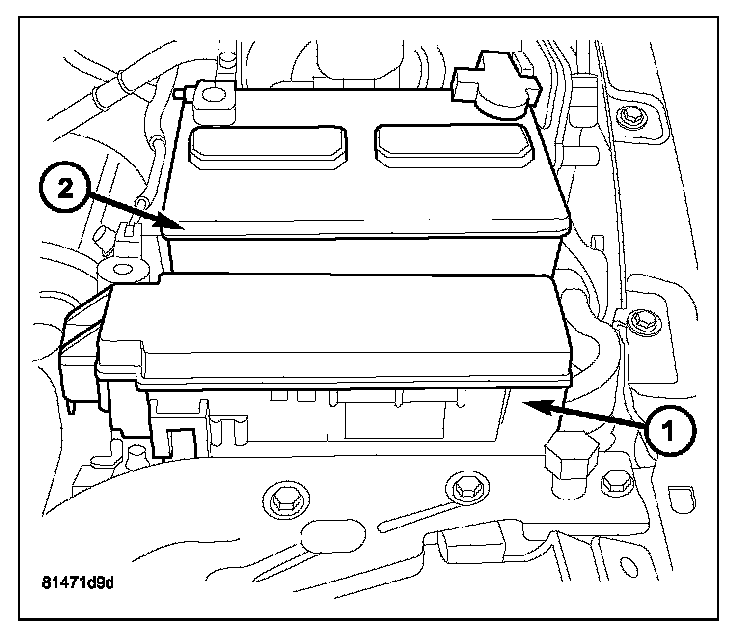 2

1

81471d9d