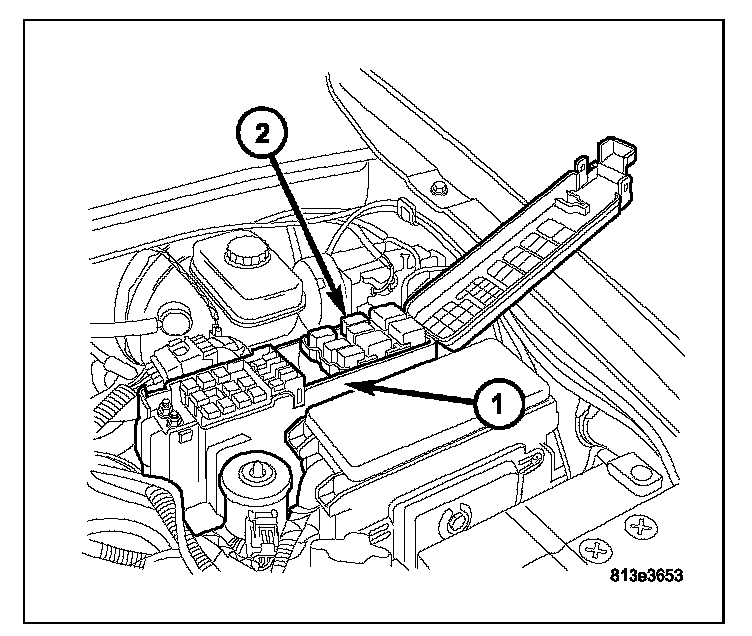 2
1
813e3653