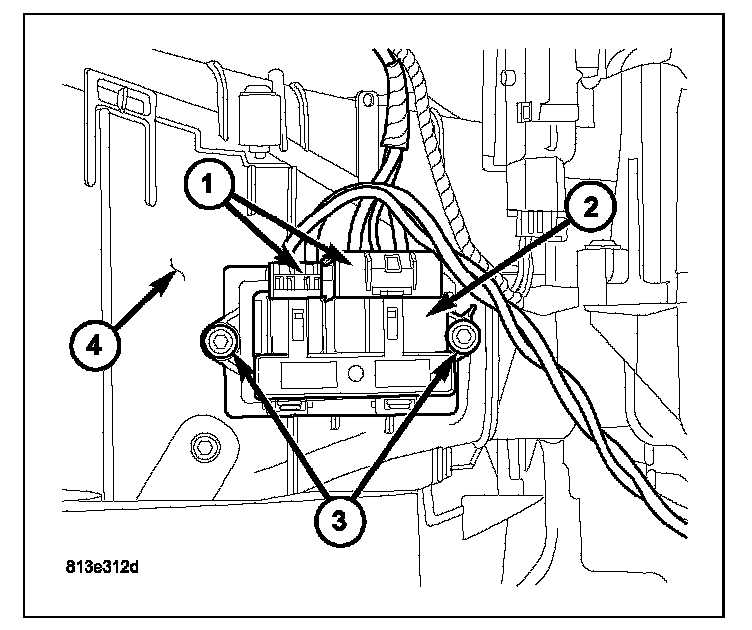 1
2
4
3
813e312d