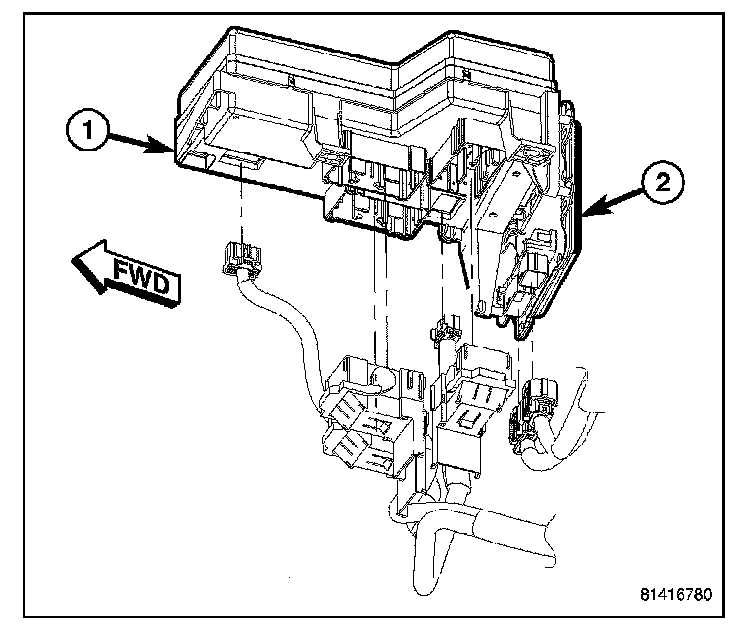 1
2
FWD
81416780