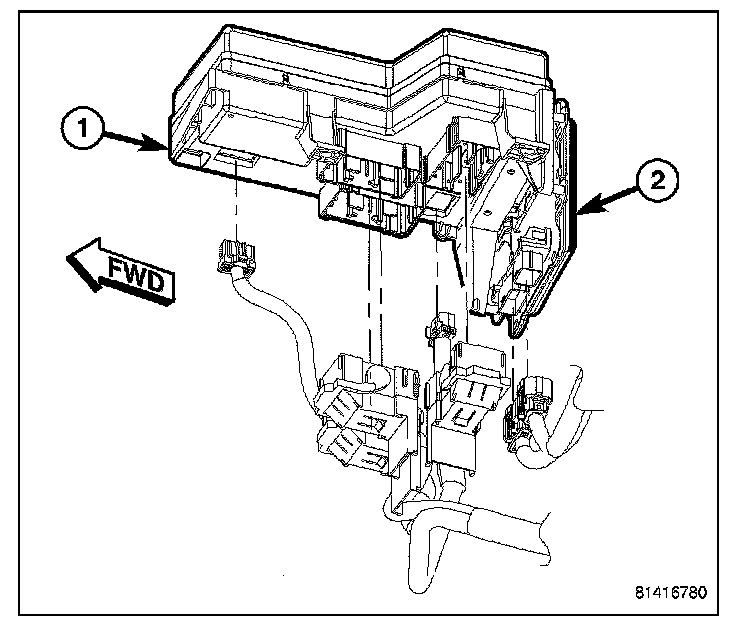 1
2
FWD
81416780