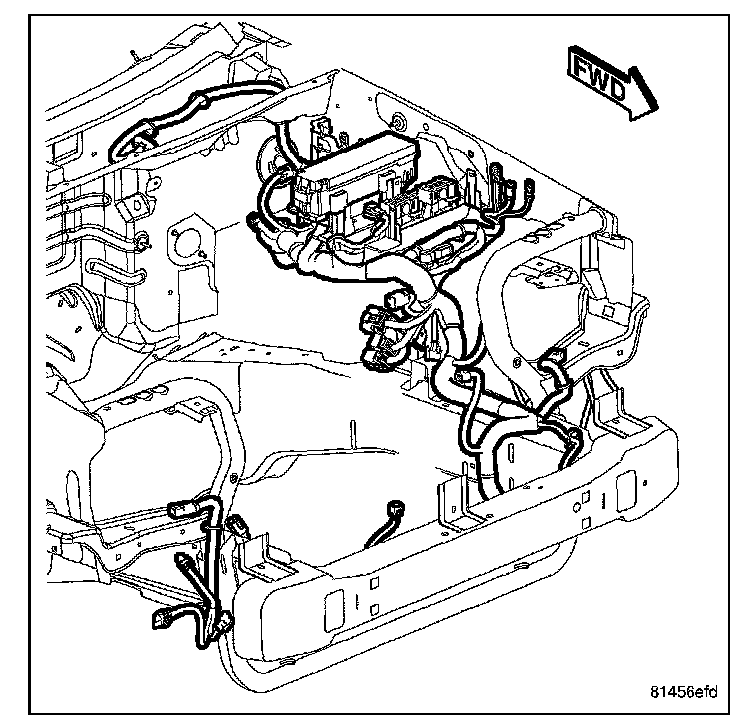 FWD

81456efd