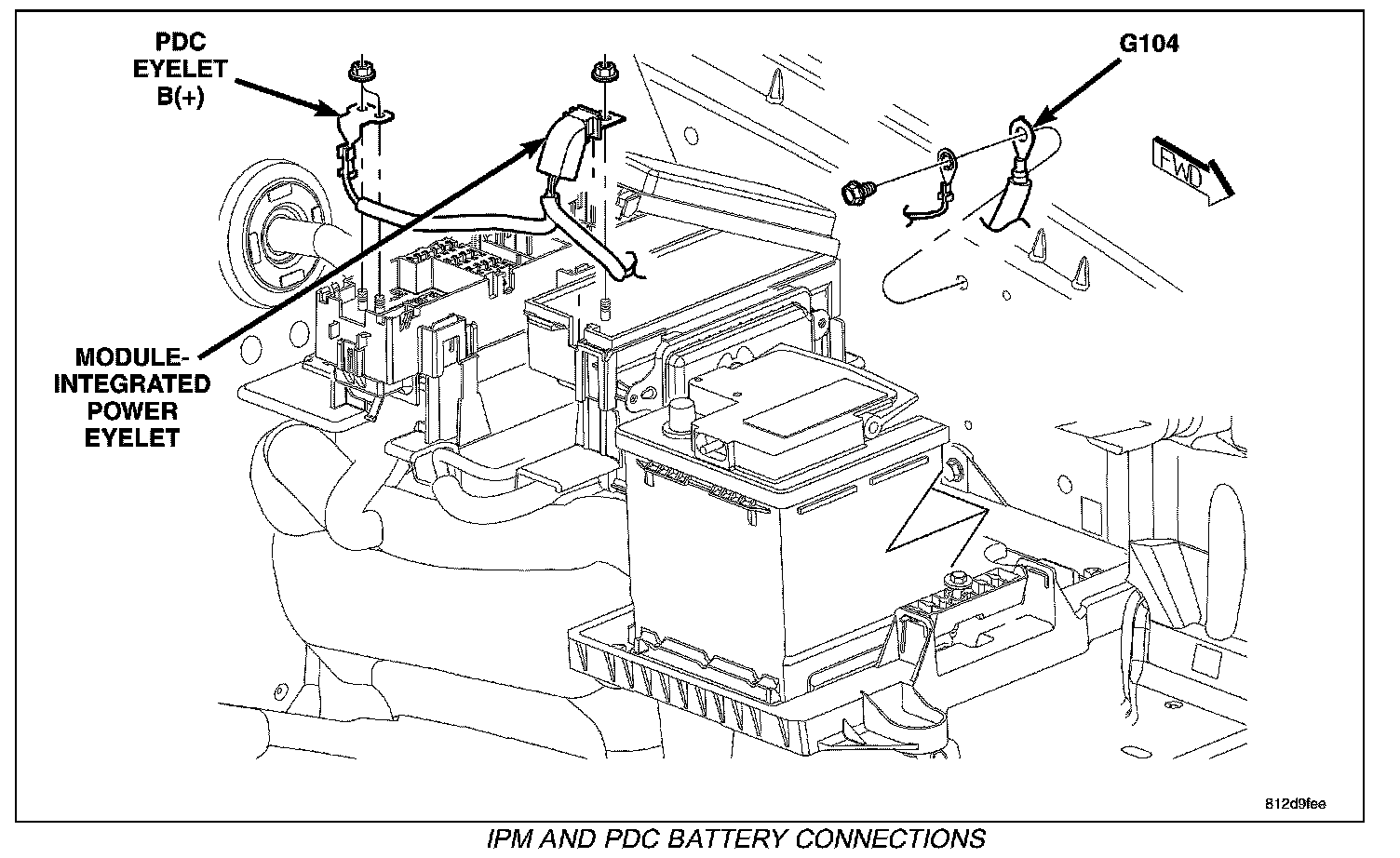 PDC EYELET B(+)

G104

FWD

MODULE-INTEGRATED POWER EYELET

812d9fee

IPM AND PDC BATTERY CONNECTIONS