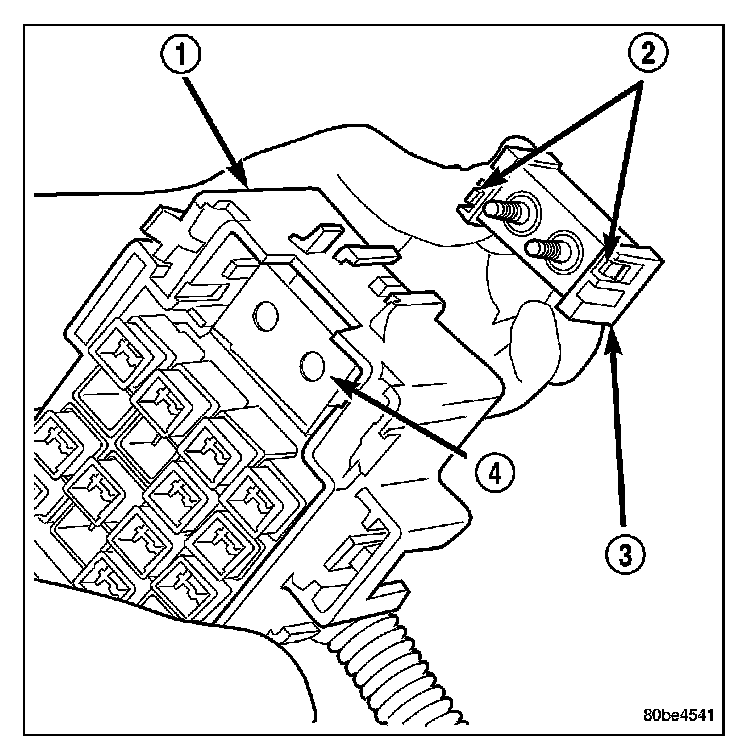 1
2
4
3
80be4541