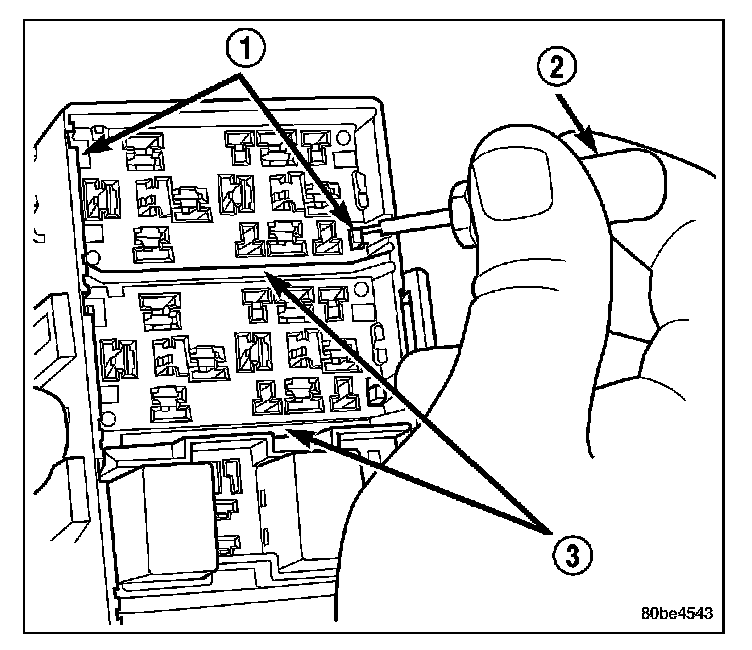 1
2
3
80be4543