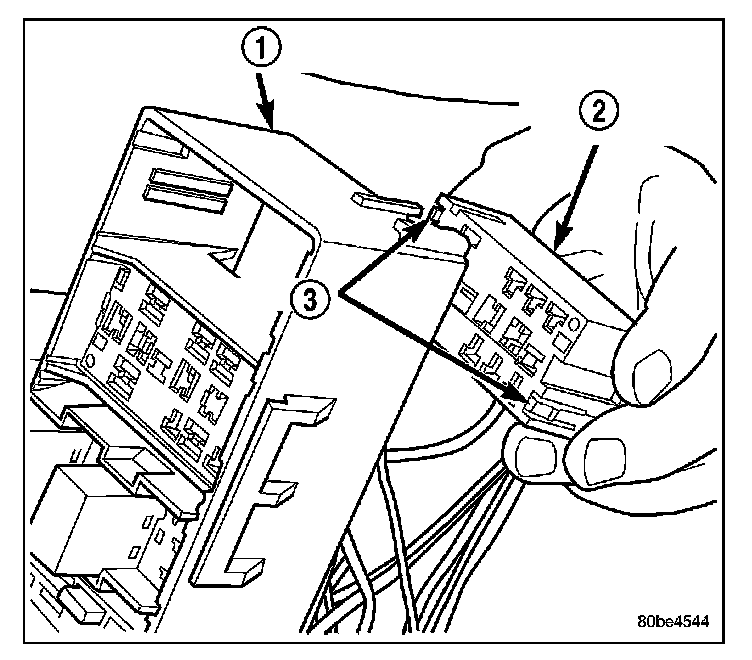 1
2
3
80be4544