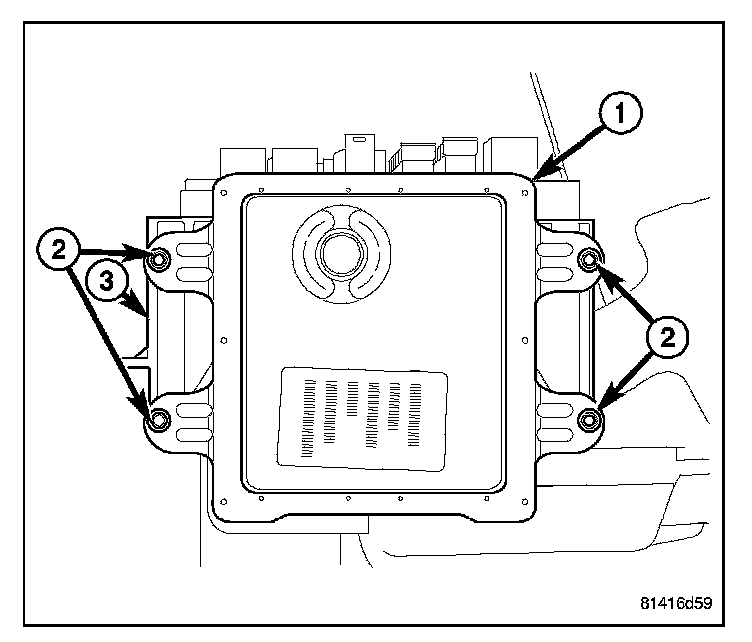 1
2
3
2
81416d59