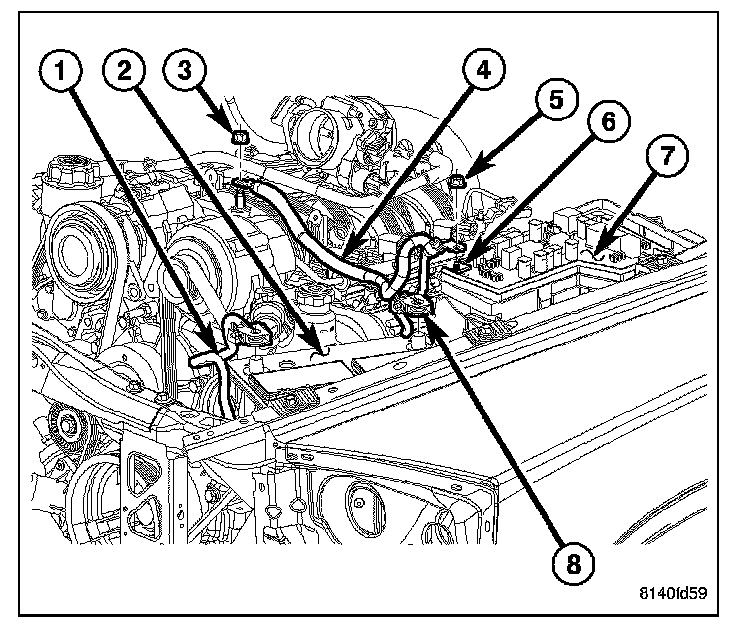 1
2
3
4
5
6
7
8
8140fd59