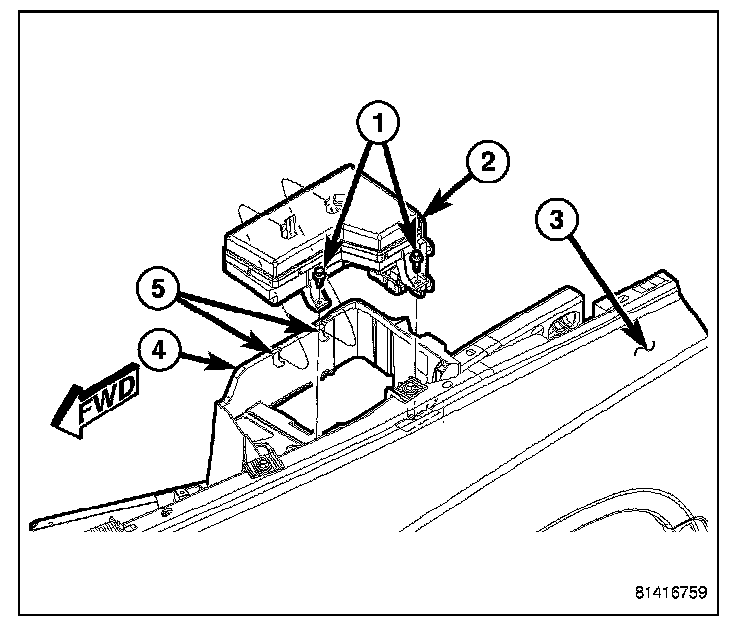 1
2
3
5
4
FWD
81416759