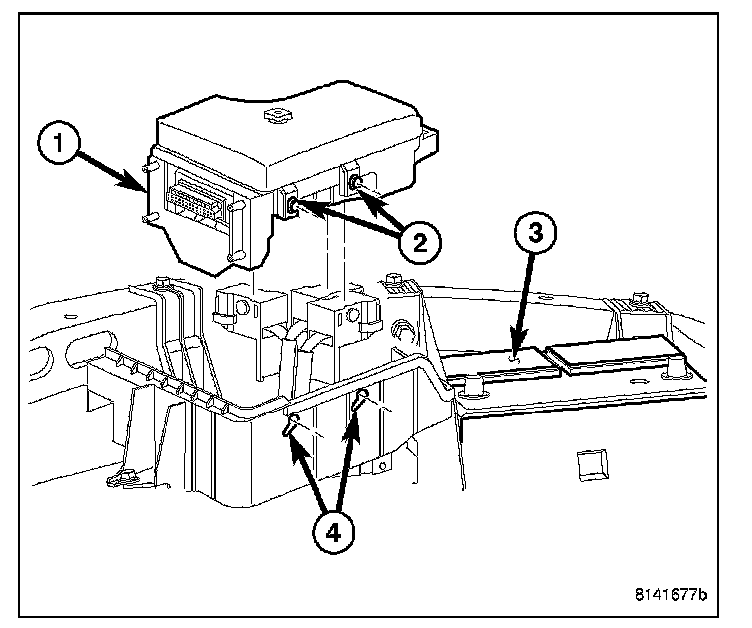 1
2
3
4
8141677b