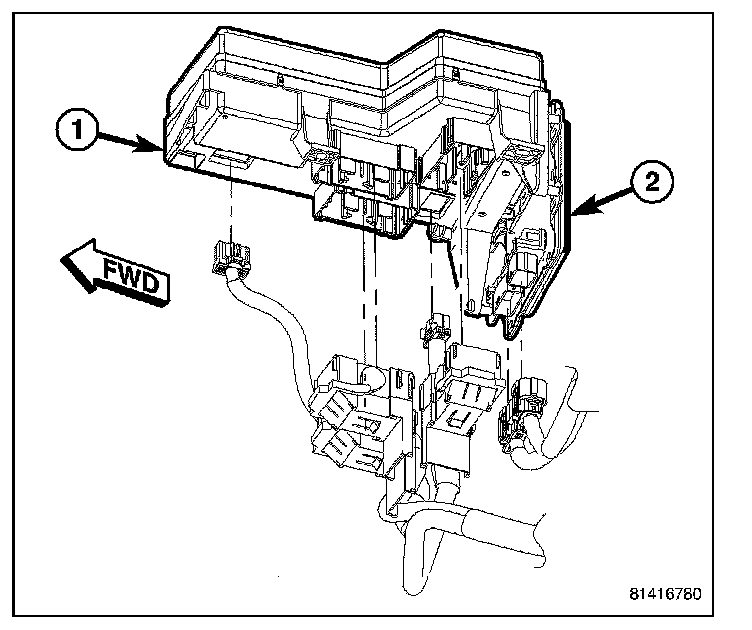 1

2

FWD

81416780