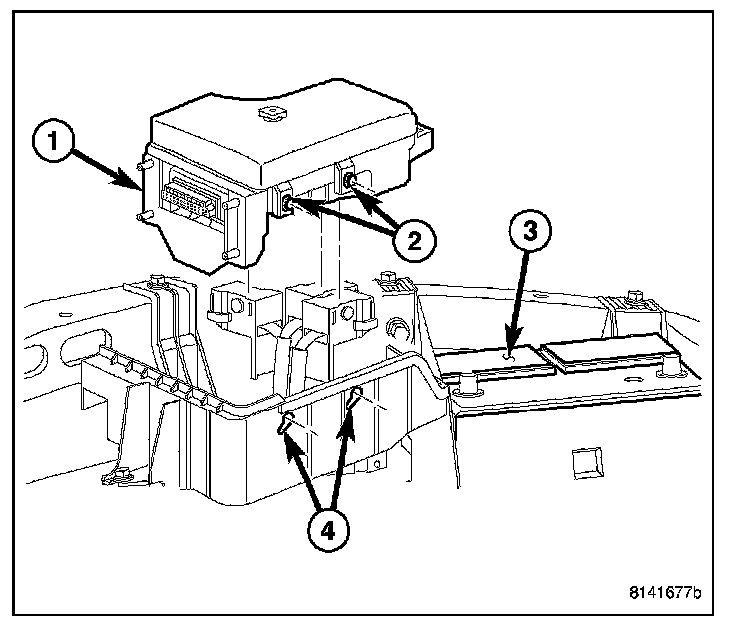 1
2
3
4
8141677b