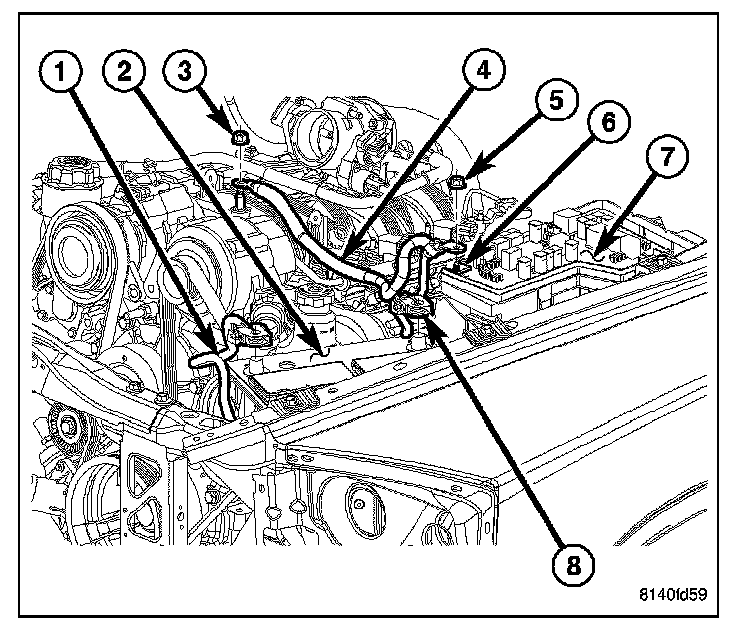 1
2
3
4
5
6
7
8
8140fd59